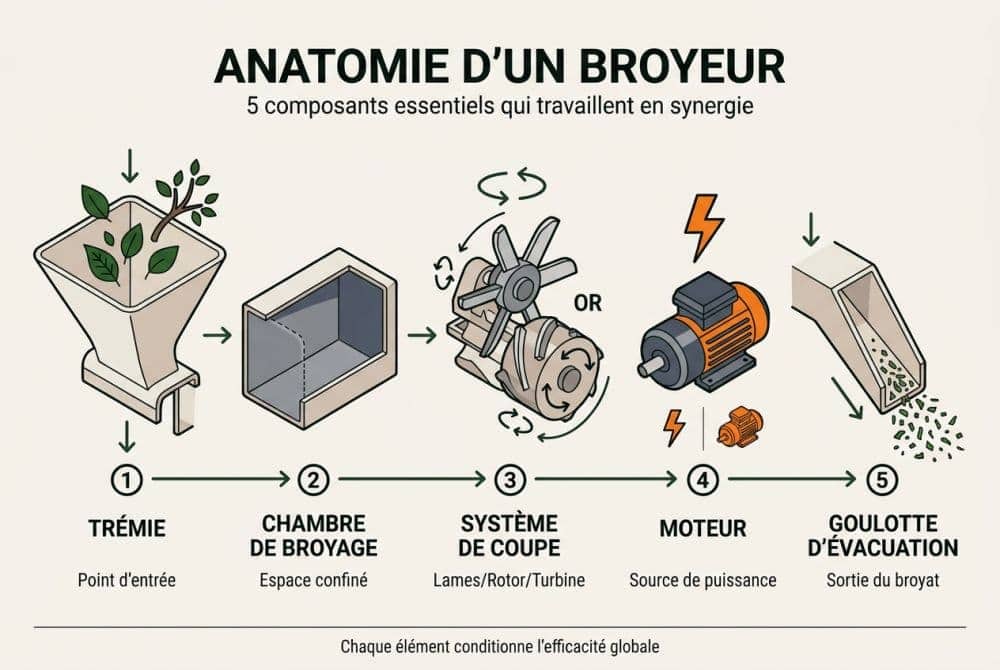 ANATOMIE D'UN BROYEUR

5 composants essentiels qui travaillent en synergie

OR

1 TRÉMIE
Point d'entrée

2 CHAMBRE DE BROYAGE
Espace confiné

3 SYSTÈME DE COUPE
Lames/Rotor/Turbine

4 MOTEUR
Source de puissance

5 GOULOTTE D'ÉVACUATION
Sortie du broyat

Chaque élément conditionne l'efficacité globale